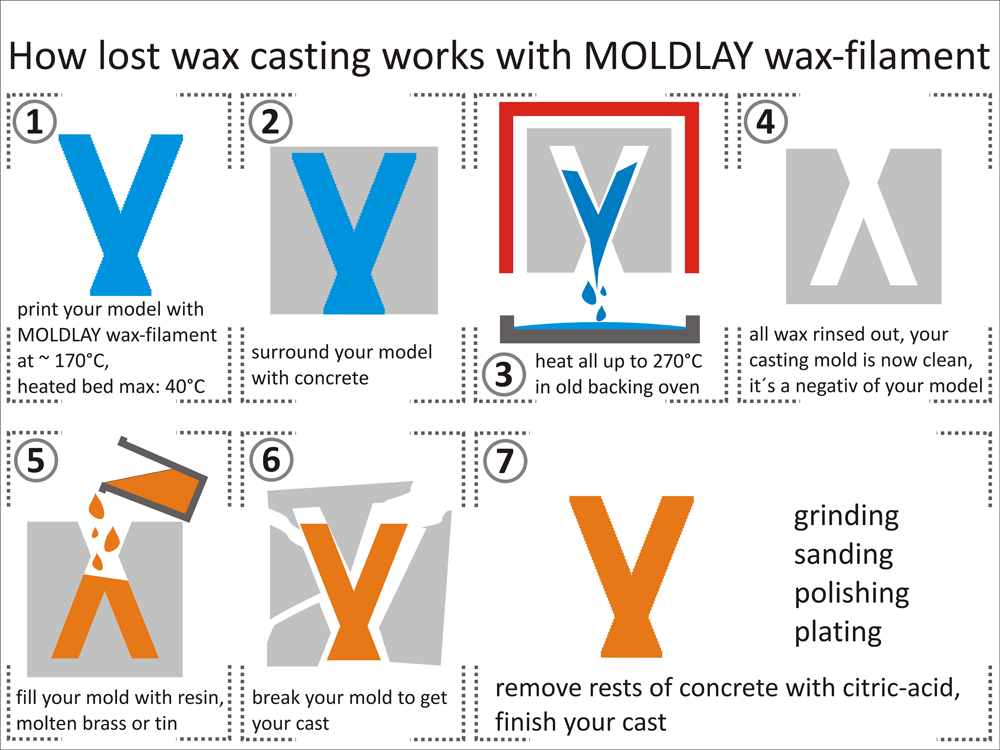 How lost wax casting works with MOLDLAY wax-filament

1

print your model with MOLDLAY wax-filament at ~ 170°C, heated bed max: 40°C

2

surround your model with concrete

3

heat all up to 270°C in old backing oven

4

all wax rinsed out, your casting mold is now clean, it´s a negativ of your model

5

fill your mold with resin, molten brass or tin

6

break your mold to get your cast

7

grinding
sanding
polishing
plating

remove rests of concrete with citric-acid, finish your cast