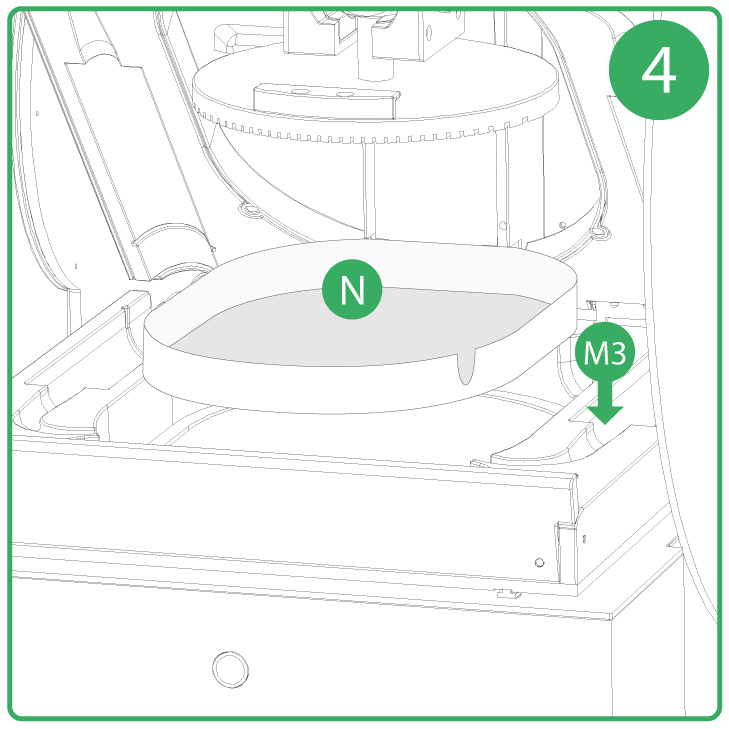 4

N

M3