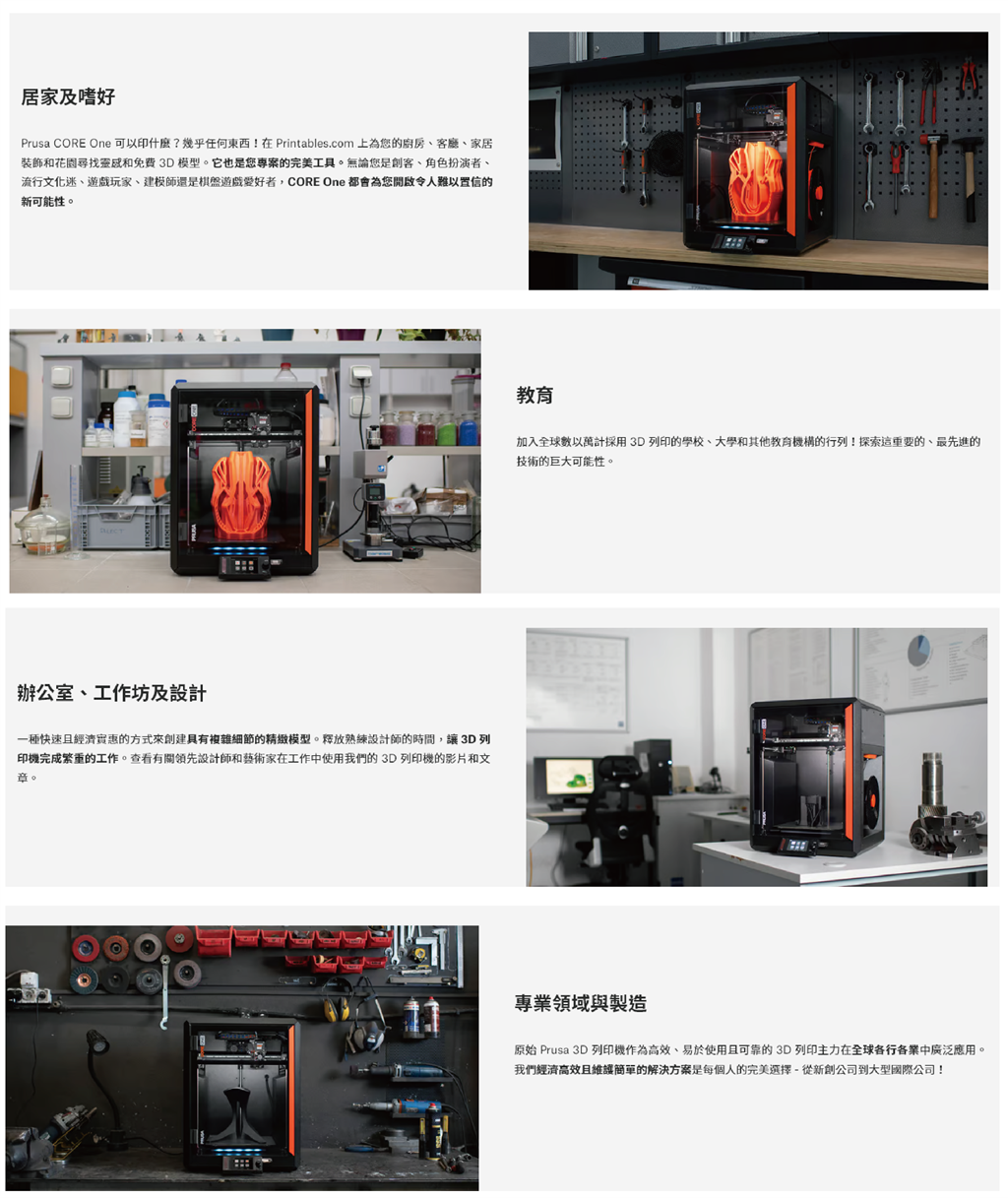 居家及嗜好

Prusa CORE One 可以印什麼？幾乎任何東西！在 Printables.com 上為您的廚房、客廳、家居裝飾和花園尋找靈感和免費 3D 模型。它也是您專案的完美工具。無論您是創客、角色扮演者、流行文化迷、遊戲玩家、建模師還是棋盤遊戲愛好者，CORE One 都會為您開啟令人難以置信的新可能性。

教育

加入全球數以萬計採用 3D 列印的學校、大學和其他教育機構的行列！探索這重要的、最先進的技術的巨大可能性。

辦公室、工作坊及設計

一種快速且經濟實惠的方式來創建具有複雜細節的精緻模型。釋放熟練設計師的時間，讓 3D 列印機完成繁重的工作。查看有關領先設計師和藝術家在工作中使用我們的 3D 列印機的影片和文章。

專業領域與製造

原始 Prusa 3D 列印機作為高效、易於使用且可靠的 3D 列印主力在全球各行各業中廣泛應用。我們經濟高效且維護簡單的解決方案是每個人的完美選擇 - 從新創公司到大型國際公司！