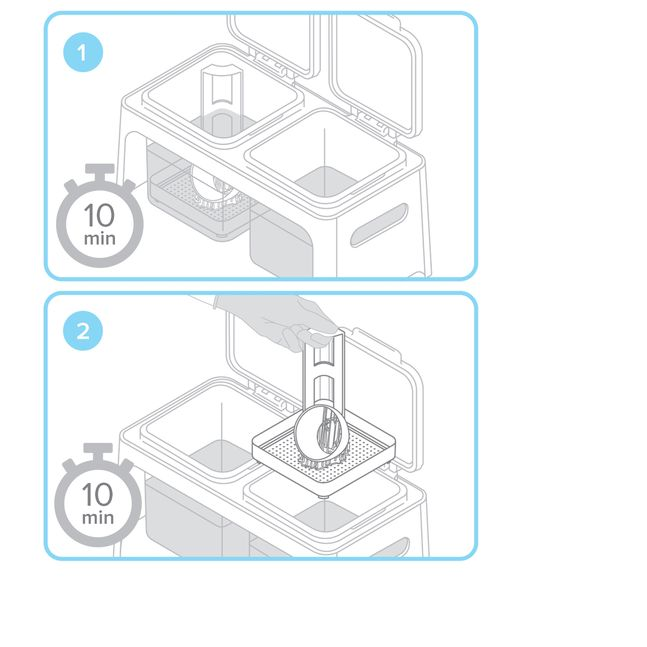 1

10
min

2

10
min